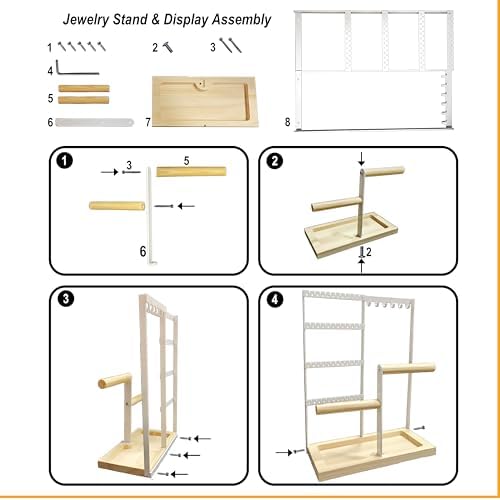 Jewelry Stand & Display Assembly

1

2

3

4

5

6

7

8

1

3

5

6

2

2

3

4