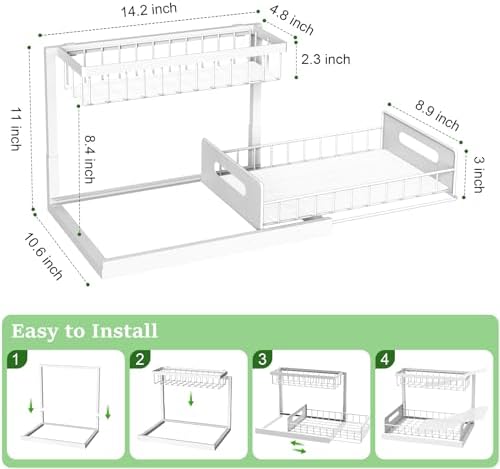 14.2 inch
4.8 inch
2.3 inch
11 inch
8.4 inch
8.9 inch
3 inch
10.6 inch

Easy to Install

1
2
3
4