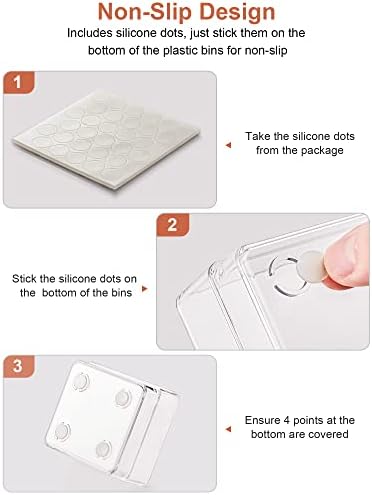 Non-Slip Design

Includes silicone dots, just stick them on the bottom of the plastic bins for non-slip

1

Take the silicone dots from the package

2

Stick the silicone dots on the bottom of the bins

3

Ensure 4 points at the bottom are covered