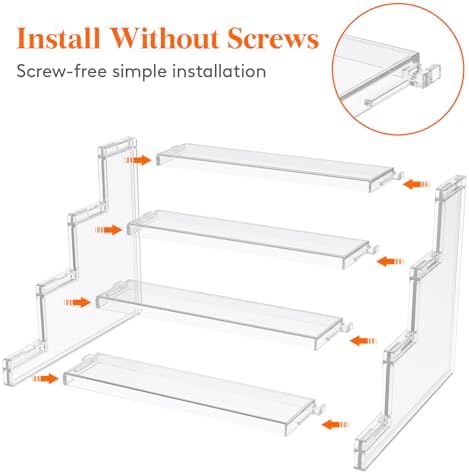 Install Without Screws

Screw-free simple installation