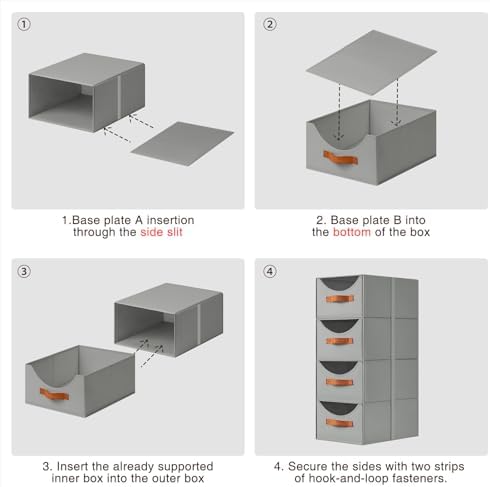 ①

1.Base plate A insertion through the side slit

②

2. Base plate B into the bottom of the box

③

3. Insert the already supported inner box into the outer box

④

4. Secure the sides with two strips of hook-and-loop fasteners.