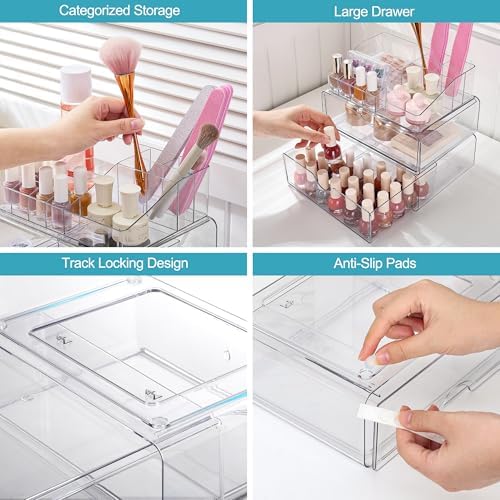 Categorized Storage

Large Drawer

Track Locking Design

Anti-Slip Pads