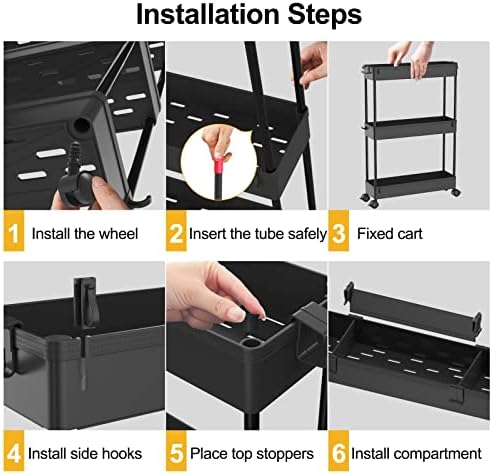 Installation Steps

1 Install the wheel

2 Insert the tube safely

3 Fixed cart

4 Install side hooks

5 Place top stoppers

6 Install compartment