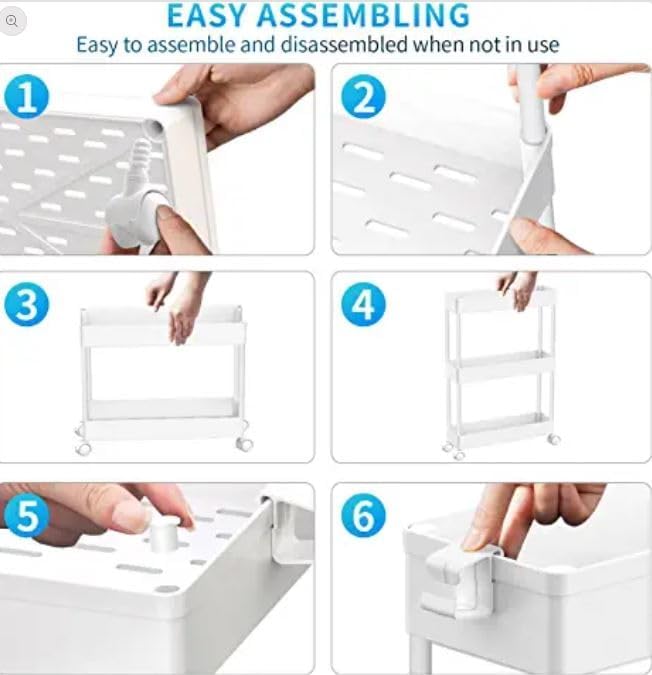 EASY ASSEMBLING
Easy to assemble and disassembled when not in use

1

2

3

4

5

6