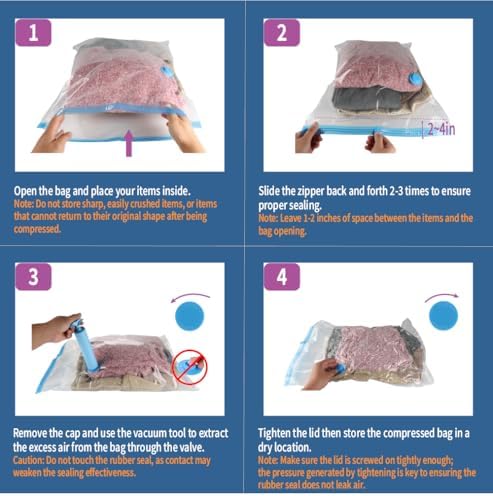 1

Open the bag and place your items inside.
Note: Do not store sharp, easily crushed items, or items that cannot return to their original shape after being compressed.

2

2~4in

Slide the zipper back and forth 2-3 times to ensure proper sealing.
Note: Leave 1-2 inches of space between the items and the bag opening.

3

Remove the cap and use the vacuum tool to extract the excess air from the bag through the valve.
Caution: Do not touch the rubber seal, as contact may weaken the sealing effectiveness.

4

Tighten the lid then store the compressed bag in a dry location.
Note: Make sure the lid is screwed on tightly enough; the pressure generated by tightening is key to ensuring the rubber seal does not leak air.