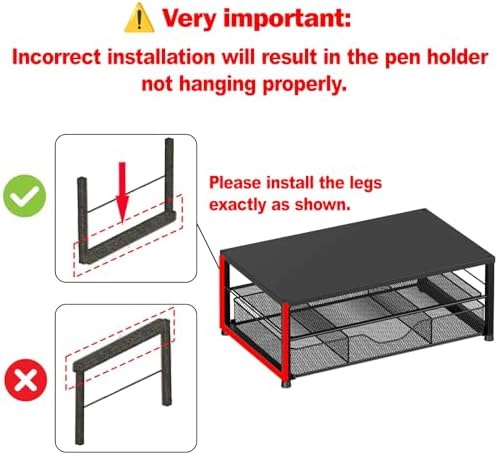 Very important:

Incorrect installation will result in the pen holder not hanging properly.

Please install the legs exactly as shown.