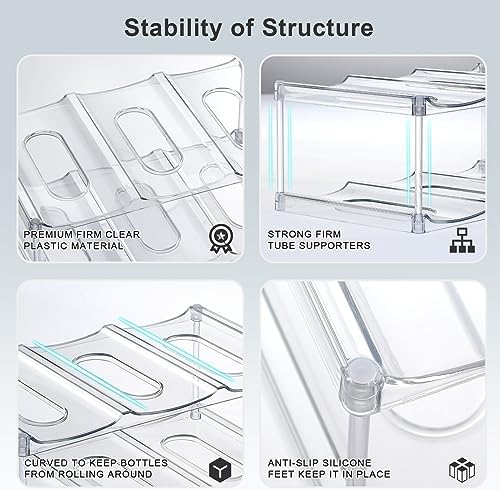 Stability of Structure

PREMIUM FIRM CLEAR PLASTIC MATERIAL

STRONG FIRM TUBE SUPPORTERS

CURVED TO KEEP BOTTLES FROM ROLLING AROUND

ANTI-SLIP SILICONE FEET KEEP IT IN PLACE