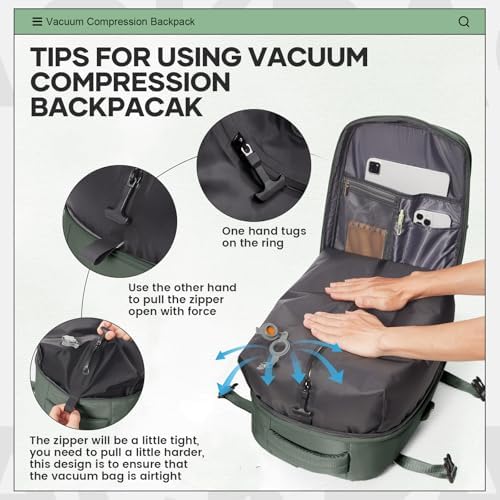 Vacuum Compression Backpack

TIPS FOR USING VACUUM COMPRESSION BACKPACAK

One hand tugs on the ring

Use the other hand to pull the zipper open with force

The zipper will be a little tight, you need to pull a little harder, this design is to ensure that the vacuum bag is airtight