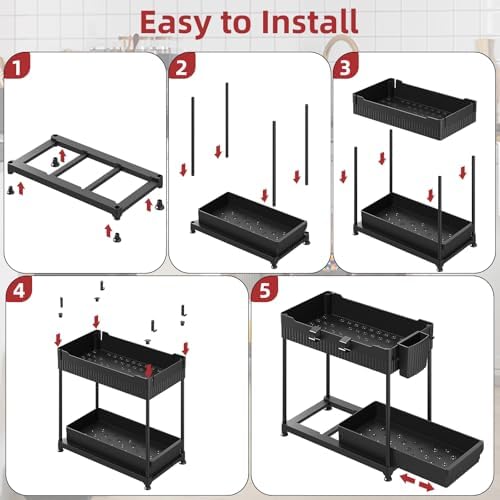 Easy to Install

1

2

3

4

5